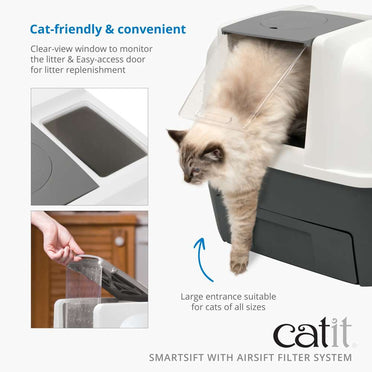 Cat-friendly & convenient

Clear-view window to monitor the litter & Easy-access door for litter replenishment

Large entrance suitable for cats of all sizes

catit

SMARTSIFT WITH AIRSIFT FILTER SYSTEM